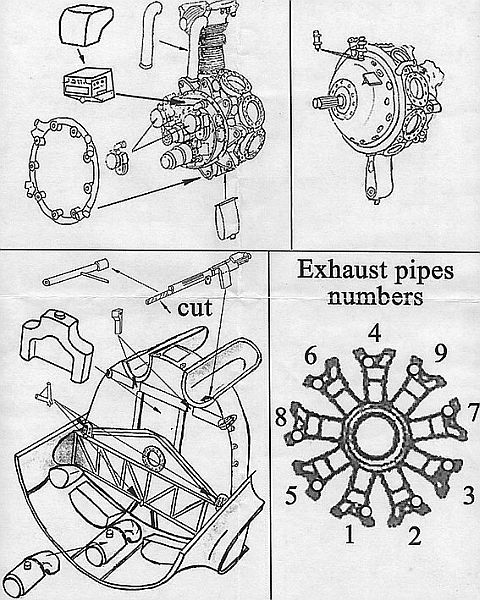 cut

Exhaust pipes numbers

4
6
9
8
7
5
3
1
2